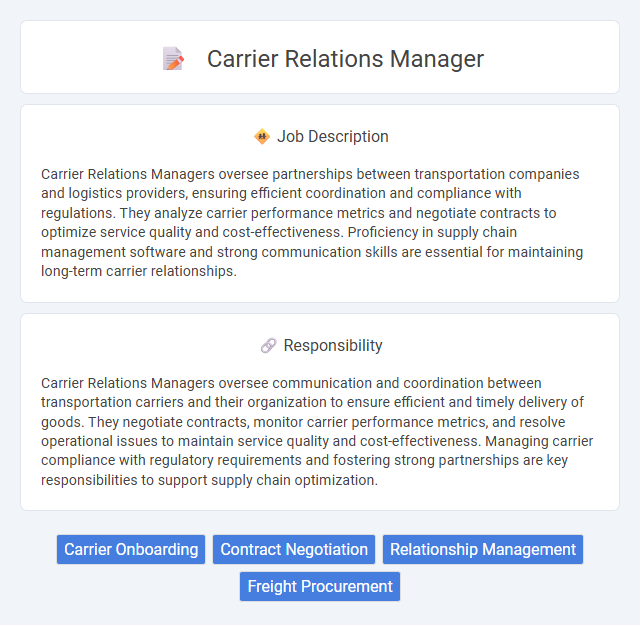 Carrier Relations Manager

Job Description

Carrier Relations Managers oversee partnerships between transportation companies and logistics providers, ensuring efficient coordination and compliance with regulations. They analyze carrier performance metrics and negotiate contracts to optimize service quality and cost-effectiveness. Proficiency in supply chain management software and strong communication skills are essential for maintaining long-term carrier relationships.

Responsibility

Carrier Relations Managers oversee communication and coordination between transportation carriers and their organization to ensure efficient and timely delivery of goods. They negotiate contracts, monitor carrier performance metrics, and resolve operational issues to maintain service quality and cost-effectiveness. Managing carrier compliance with regulatory requirements and fostering strong partnerships are key responsibilities to support supply chain optimization.

Carrier Onboarding Contract Negotiation Relationship Management Freight Procurement