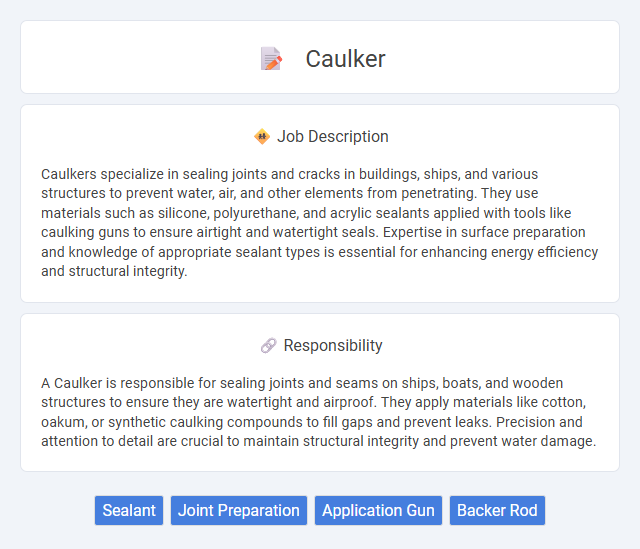 Caulker

Job Description

Caulkers specialize in sealing joints and cracks in buildings, ships, and various structures to prevent water, air, and other elements from penetrating. They use materials such as silicone, polyurethane, and acrylic sealants applied with tools like caulking guns to ensure airtight and watertight seals. Expertise in surface preparation and knowledge of appropriate sealant types is essential for enhancing energy efficiency and structural integrity.

Responsibility

A Caulker is responsible for sealing joints and seams on ships, boats, and wooden structures to ensure they are watertight and airproof. They apply materials like cotton, oakum, or synthetic caulking compounds to fill gaps and prevent leaks. Precision and attention to detail are crucial to maintain structural integrity and prevent water damage.

Sealant Joint Preparation Application Gun Backer Rod