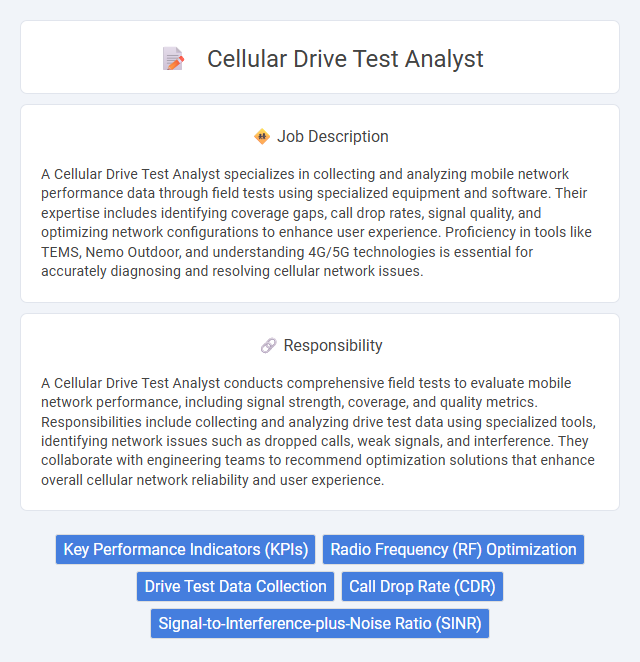 Cellular Drive Test Analyst

Job Description

A Cellular Drive Test Analyst specializes in collecting and analyzing mobile network performance data through field tests using specialized equipment and software. Their expertise includes identifying coverage gaps, call drop rates, signal quality, and optimizing network configurations to enhance user experience. Proficiency in tools like TEMS, Nemo Outdoor, and understanding 4G/5G technologies is essential for accurately diagnosing and resolving cellular network issues.

Responsibility

A Cellular Drive Test Analyst conducts comprehensive field tests to evaluate mobile network performance, including signal strength, coverage, and quality metrics. Responsibilities include collecting and analyzing drive test data using specialized tools, identifying network issues such as dropped calls, weak signals, and interference. They collaborate with engineering teams to recommend optimization solutions that enhance overall cellular network reliability and user experience.

Key Performance Indicators (KPIs)
Radio Frequency (RF) Optimization
Drive Test Data Collection
Call Drop Rate (CDR)
Signal-to-Interference-plus-Noise Ratio (SINR)