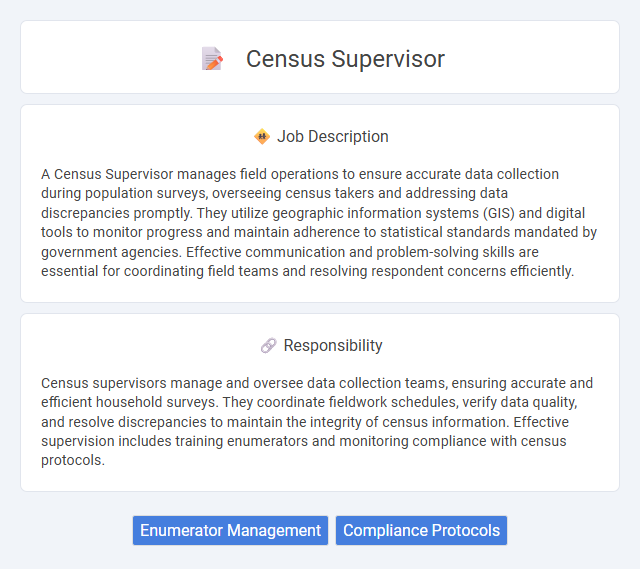 Census Supervisor

Job Description

A Census Supervisor manages field operations to ensure accurate data collection during population surveys, overseeing census takers and addressing data discrepancies promptly. They utilize geographic information systems (GIS) and digital tools to monitor progress and maintain adherence to statistical standards mandated by government agencies. Effective communication and problem-solving skills are essential for coordinating field teams and resolving respondent concerns efficiently.

Responsibility

Census supervisors manage and oversee data collection teams, ensuring accurate and efficient household surveys. They coordinate fieldwork schedules, verify data quality, and resolve discrepancies to maintain the integrity of census information. Effective supervision includes training enumerators and monitoring compliance with census protocols.

Enumerator Management

Compliance Protocols