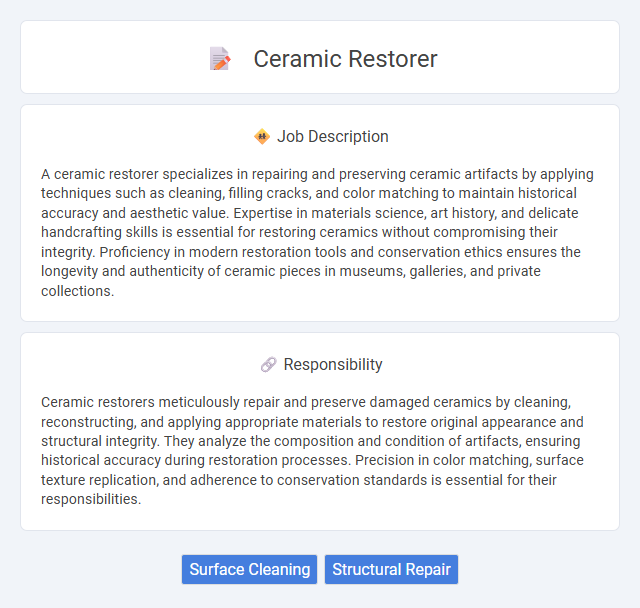 Ceramic Restorer

Job Description

A ceramic restorer specializes in repairing and preserving ceramic artifacts by applying techniques such as cleaning, filling cracks, and color matching to maintain historical accuracy and aesthetic value. Expertise in materials science, art history, and delicate handcrafting skills is essential for restoring ceramics without compromising their integrity. Proficiency in modern restoration tools and conservation ethics ensures the longevity and authenticity of ceramic pieces in museums, galleries, and private collections.

Responsibility

Ceramic restorers meticulously repair and preserve damaged ceramics by cleaning, reconstructing, and applying appropriate materials to restore original appearance and structural integrity. They analyze the composition and condition of artifacts, ensuring historical accuracy during restoration processes. Precision in color matching, surface texture replication, and adherence to conservation standards is essential for their responsibilities.

Surface Cleaning

Structural Repair