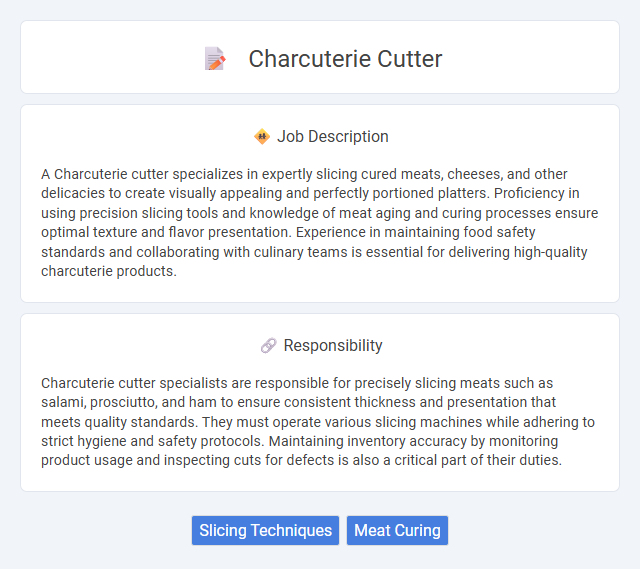 Charcuterie Cutter

Job Description

A Charcuterie cutter specializes in expertly slicing cured meats, cheeses, and other delicacies to create visually appealing and perfectly portioned platters. Proficiency in using precision slicing tools and knowledge of meat aging and curing processes ensure optimal texture and flavor presentation. Experience in maintaining food safety standards and collaborating with culinary teams is essential for delivering high-quality charcuterie products.

Responsibility

Charcuterie cutter specialists are responsible for precisely slicing meats such as salami, prosciutto, and ham to ensure consistent thickness and presentation that meets quality standards. They must operate various slicing machines while adhering to strict hygiene and safety protocols. Maintaining inventory accuracy by monitoring product usage and inspecting cuts for defects is also a critical part of their duties.

Slicing Techniques
Meat Curing