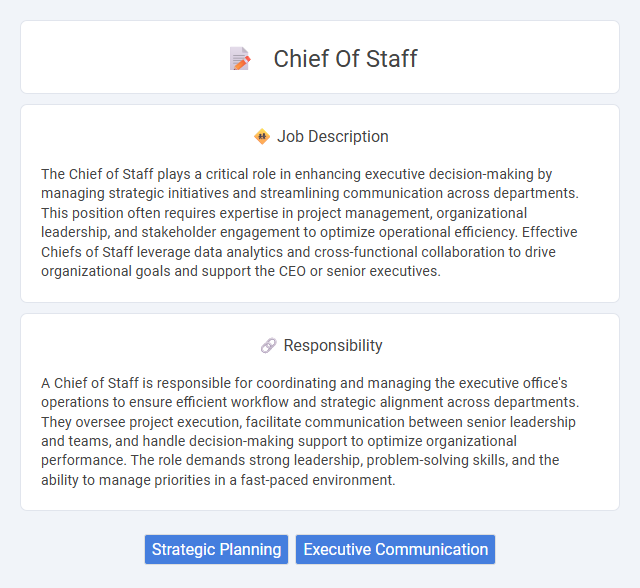 Chief Of Staff

Job Description

The Chief of Staff plays a critical role in enhancing executive decision-making by managing strategic initiatives and streamlining communication across departments. This position often requires expertise in project management, organizational leadership, and stakeholder engagement to optimize operational efficiency. Effective Chiefs of Staff leverage data analytics and cross-functional collaboration to drive organizational goals and support the CEO or senior executives.

Responsibility

A Chief of Staff is responsible for coordinating and managing the executive office's operations to ensure efficient workflow and strategic alignment across departments. They oversee project execution, facilitate communication between senior leadership and teams, and handle decision-making support to optimize organizational performance. The role demands strong leadership, problem-solving skills, and the ability to manage priorities in a fast-paced environment.

Strategic Planning

Executive Communication