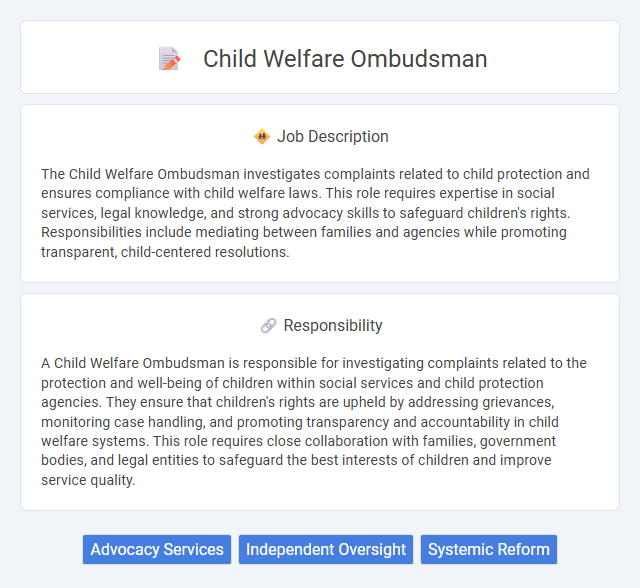 Child Welfare Ombudsman

Job Description

The Child Welfare Ombudsman investigates complaints related to child protection and ensures compliance with child welfare laws. This role requires expertise in social services, legal knowledge, and strong advocacy skills to safeguard children's rights. Responsibilities include mediating between families and agencies while promoting transparent, child-centered resolutions.

Responsibility

A Child Welfare Ombudsman is responsible for investigating complaints related to the protection and well-being of children within social services and child protection agencies. They ensure that children's rights are upheld by addressing grievances, monitoring case handling, and promoting transparency and accountability in child welfare systems. This role requires close collaboration with families, government bodies, and legal entities to safeguard the best interests of children and improve service quality.

Advocacy Services
Independent Oversight
Systemic Reform