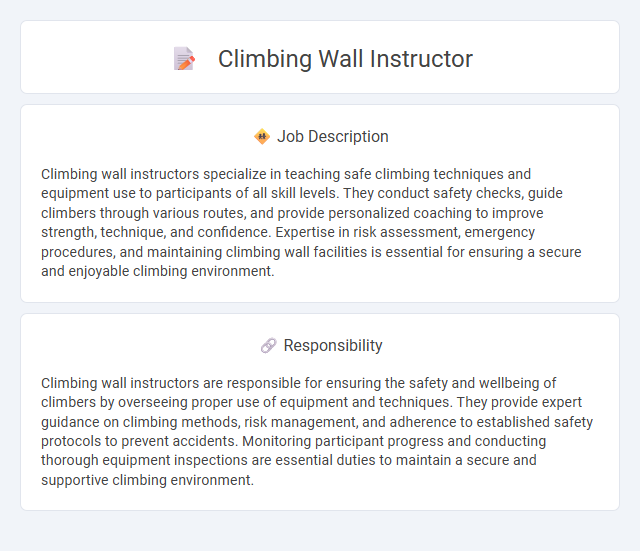 Climbing Wall Instructor

Job Description

Climbing wall instructors specialize in teaching safe climbing techniques and equipment use to participants of all skill levels. They conduct safety checks, guide climbers through various routes, and provide personalized coaching to improve strength, technique, and confidence. Expertise in risk assessment, emergency procedures, and maintaining climbing wall facilities is essential for ensuring a secure and enjoyable climbing environment.

Responsibility

Climbing wall instructors are responsible for ensuring the safety and wellbeing of climbers by overseeing proper use of equipment and techniques. They provide expert guidance on climbing methods, risk management, and adherence to established safety protocols to prevent accidents. Monitoring participant progress and conducting thorough equipment inspections are essential duties to maintain a secure and supportive climbing environment.