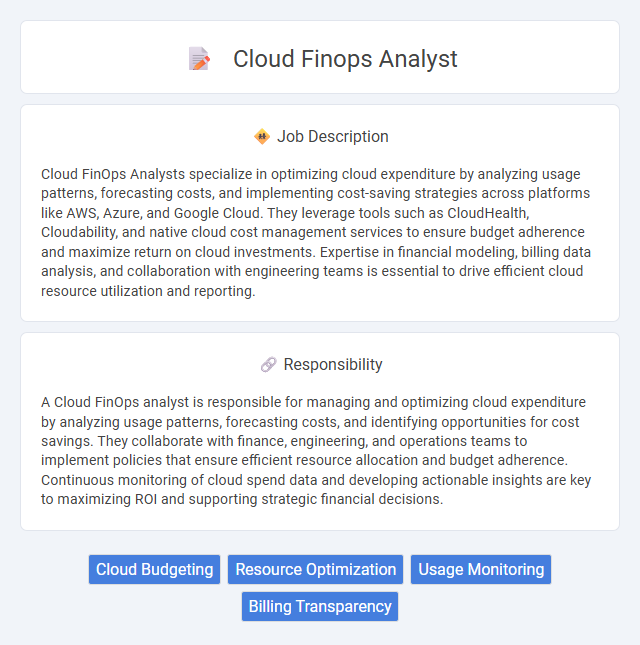 Cloud Finops Analyst

Job Description

Cloud FinOps Analysts specialize in optimizing cloud expenditure by analyzing usage patterns, forecasting costs, and implementing cost-saving strategies across platforms like AWS, Azure, and Google Cloud. They leverage tools such as CloudHealth, Cloudability, and native cloud cost management services to ensure budget adherence and maximize return on cloud investments. Expertise in financial modeling, billing data analysis, and collaboration with engineering teams is essential to drive efficient cloud resource utilization and reporting.

Responsibility

A Cloud FinOps analyst is responsible for managing and optimizing cloud expenditure by analyzing usage patterns, forecasting costs, and identifying opportunities for cost savings. They collaborate with finance, engineering, and operations teams to implement policies that ensure efficient resource allocation and budget adherence. Continuous monitoring of cloud spend data and developing actionable insights are key to maximizing ROI and supporting strategic financial decisions.

Cloud Budgeting
Resource Optimization
Usage Monitoring
Billing Transparency