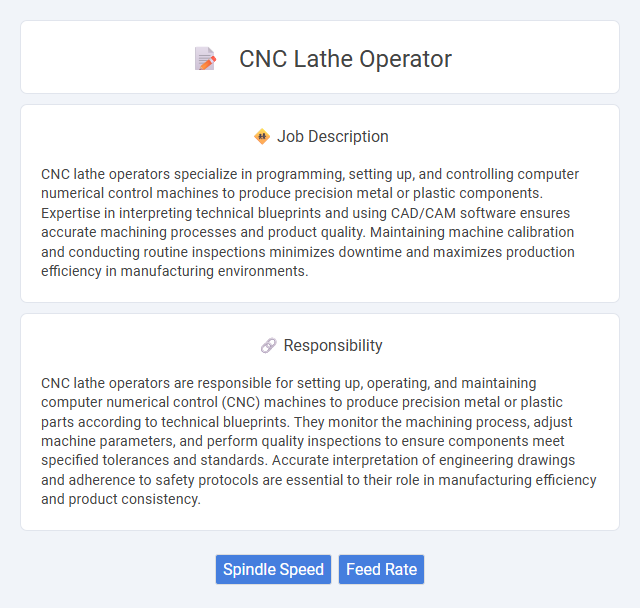 CNC Lathe Operator

Job Description

CNC lathe operators specialize in programming, setting up, and controlling computer numerical control machines to produce precision metal or plastic components. Expertise in interpreting technical blueprints and using CAD/CAM software ensures accurate machining processes and product quality. Maintaining machine calibration and conducting routine inspections minimizes downtime and maximizes production efficiency in manufacturing environments.

Responsibility

CNC lathe operators are responsible for setting up, operating, and maintaining computer numerical control (CNC) machines to produce precision metal or plastic parts according to technical blueprints. They monitor the machining process, adjust machine parameters, and perform quality inspections to ensure components meet specified tolerances and standards. Accurate interpretation of engineering drawings and adherence to safety protocols are essential to their role in manufacturing efficiency and product consistency.

Spindle Speed

Feed Rate