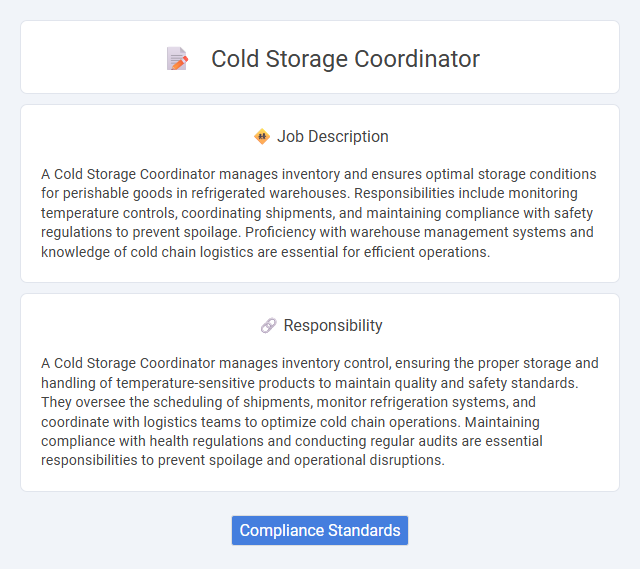 Cold Storage Coordinator

Job Description

A Cold Storage Coordinator manages inventory and ensures optimal storage conditions for perishable goods in refrigerated warehouses. Responsibilities include monitoring temperature controls, coordinating shipments, and maintaining compliance with safety regulations to prevent spoilage. Proficiency with warehouse management systems and knowledge of cold chain logistics are essential for efficient operations.

Responsibility

A Cold Storage Coordinator manages inventory control, ensuring the proper storage and handling of temperature-sensitive products to maintain quality and safety standards. They oversee the scheduling of shipments, monitor refrigeration systems, and coordinate with logistics teams to optimize cold chain operations. Maintaining compliance with health regulations and conducting regular audits are essential responsibilities to prevent spoilage and operational disruptions.

Compliance Standards