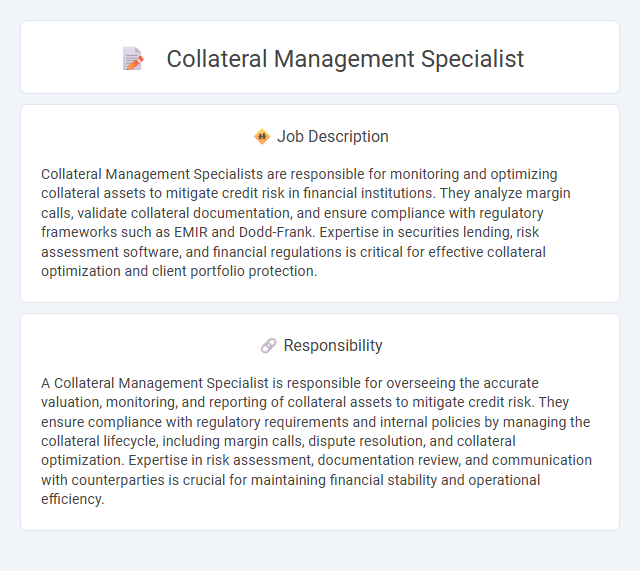 Collateral Management Specialist

Job Description

Collateral Management Specialists are responsible for monitoring and optimizing collateral assets to mitigate credit risk in financial institutions. They analyze margin calls, validate collateral documentation, and ensure compliance with regulatory frameworks such as EMIR and Dodd-Frank. Expertise in securities lending, risk assessment software, and financial regulations is critical for effective collateral optimization and client portfolio protection.

Responsibility

A Collateral Management Specialist is responsible for overseeing the accurate valuation, monitoring, and reporting of collateral assets to mitigate credit risk. They ensure compliance with regulatory requirements and internal policies by managing the collateral lifecycle, including margin calls, dispute resolution, and collateral optimization. Expertise in risk assessment, documentation review, and communication with counterparties is crucial for maintaining financial stability and operational efficiency.