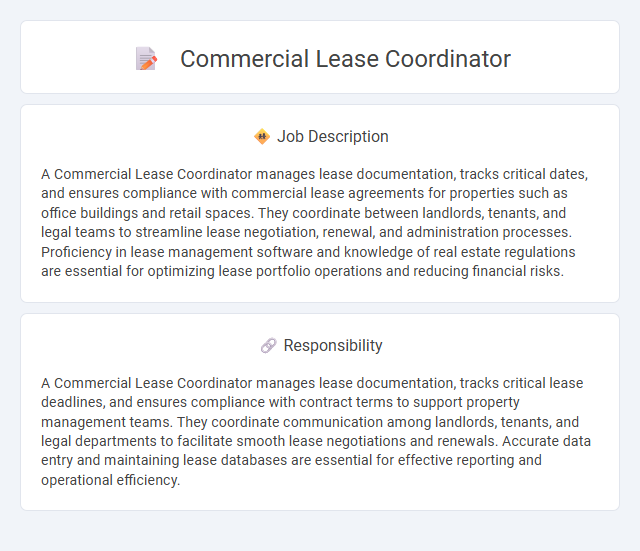 Commercial Lease Coordinator

Job Description

A Commercial Lease Coordinator manages lease documentation, tracks critical dates, and ensures compliance with commercial lease agreements for properties such as office buildings and retail spaces. They coordinate between landlords, tenants, and legal teams to streamline lease negotiation, renewal, and administration processes. Proficiency in lease management software and knowledge of real estate regulations are essential for optimizing lease portfolio operations and reducing financial risks.

Responsibility

A Commercial Lease Coordinator manages lease documentation, tracks critical lease deadlines, and ensures compliance with contract terms to support property management teams. They coordinate communication among landlords, tenants, and legal departments to facilitate smooth lease negotiations and renewals. Accurate data entry and maintaining lease databases are essential for effective reporting and operational efficiency.