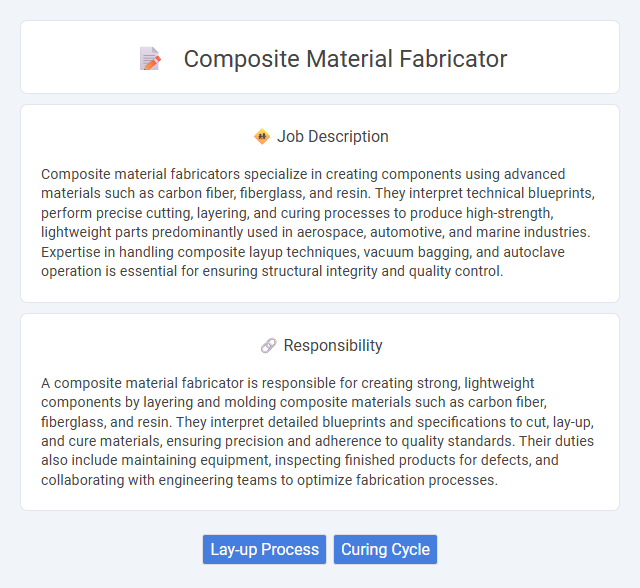 Composite Material Fabricator

Job Description

Composite material fabricators specialize in creating components using advanced materials such as carbon fiber, fiberglass, and resin. They interpret technical blueprints, perform precise cutting, layering, and curing processes to produce high-strength, lightweight parts predominantly used in aerospace, automotive, and marine industries. Expertise in handling composite layup techniques, vacuum bagging, and autoclave operation is essential for ensuring structural integrity and quality control.

Responsibility

A composite material fabricator is responsible for creating strong, lightweight components by layering and molding composite materials such as carbon fiber, fiberglass, and resin. They interpret detailed blueprints and specifications to cut, lay-up, and cure materials, ensuring precision and adherence to quality standards. Their duties also include maintaining equipment, inspecting finished products for defects, and collaborating with engineering teams to optimize fabrication processes.

Lay-up Process
Curing Cycle