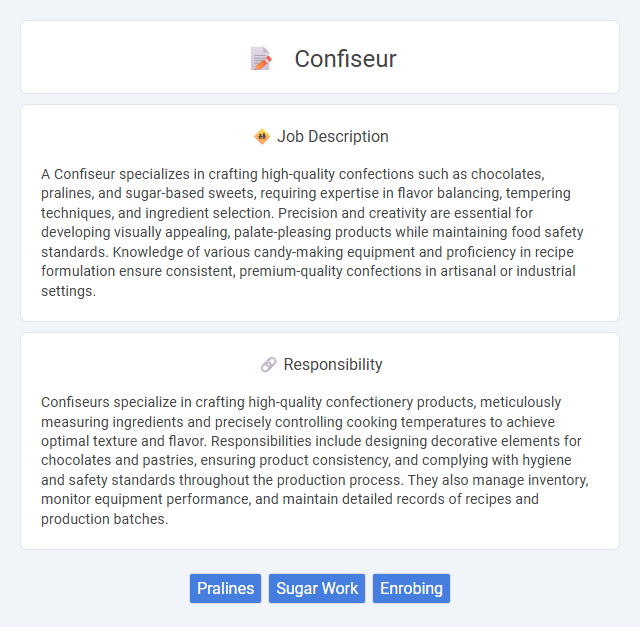 Confiseur

Job Description

A Confiseur specializes in crafting high-quality confections such as chocolates, pralines, and sugar-based sweets, requiring expertise in flavor balancing, tempering techniques, and ingredient selection. Precision and creativity are essential for developing visually appealing, palate-pleasing products while maintaining food safety standards. Knowledge of various candy-making equipment and proficiency in recipe formulation ensure consistent, premium-quality confections in artisanal or industrial settings.

Responsibility

Confiseurs specialize in crafting high-quality confectionery products, meticulously measuring ingredients and precisely controlling cooking temperatures to achieve optimal texture and flavor. Responsibilities include designing decorative elements for chocolates and pastries, ensuring product consistency, and complying with hygiene and safety standards throughout the production process. They also manage inventory, monitor equipment performance, and maintain detailed records of recipes and production batches.

Pralines Sugar Work Enrobing