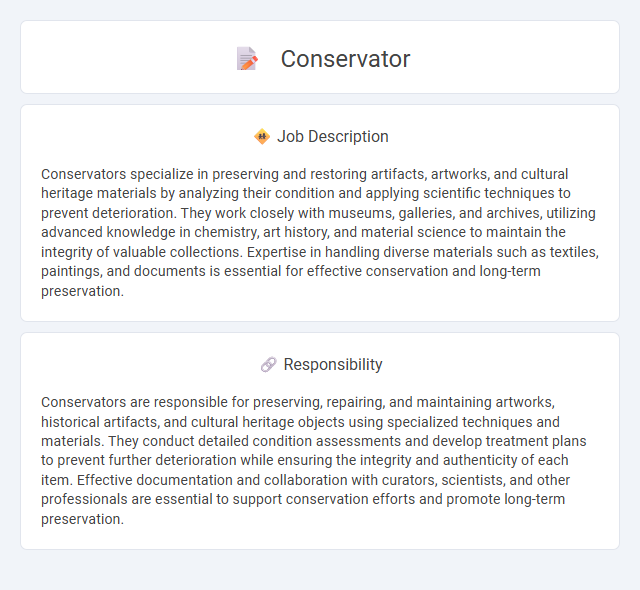 Conservator

Job Description

Conservators specialize in preserving and restoring artifacts, artworks, and cultural heritage materials by analyzing their condition and applying scientific techniques to prevent deterioration. They work closely with museums, galleries, and archives, utilizing advanced knowledge in chemistry, art history, and material science to maintain the integrity of valuable collections. Expertise in handling diverse materials such as textiles, paintings, and documents is essential for effective conservation and long-term preservation.

Responsibility

Conservators are responsible for preserving, repairing, and maintaining artworks, historical artifacts, and cultural heritage objects using specialized techniques and materials. They conduct detailed condition assessments and develop treatment plans to prevent further deterioration while ensuring the integrity and authenticity of each item. Effective documentation and collaboration with curators, scientists, and other professionals are essential to support conservation efforts and promote long-term preservation.