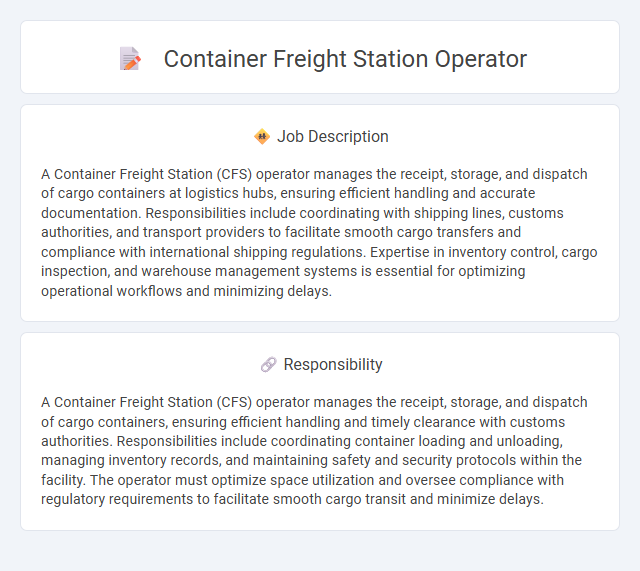 Container Freight Station Operator

Job Description

A Container Freight Station (CFS) operator manages the receipt, storage, and dispatch of cargo containers at logistics hubs, ensuring efficient handling and accurate documentation. Responsibilities include coordinating with shipping lines, customs authorities, and transport providers to facilitate smooth cargo transfers and compliance with international shipping regulations. Expertise in inventory control, cargo inspection, and warehouse management systems is essential for optimizing operational workflows and minimizing delays.

Responsibility

A Container Freight Station (CFS) operator manages the receipt, storage, and dispatch of cargo containers, ensuring efficient handling and timely clearance with customs authorities. Responsibilities include coordinating container loading and unloading, managing inventory records, and maintaining safety and security protocols within the facility. The operator must optimize space utilization and oversee compliance with regulatory requirements to facilitate smooth cargo transit and minimize delays.