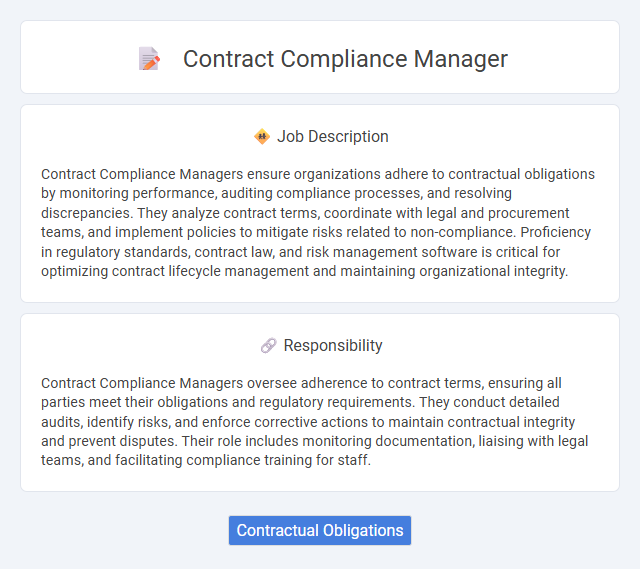 Contract Compliance Manager

Job Description

Contract Compliance Managers ensure organizations adhere to contractual obligations by monitoring performance, auditing compliance processes, and resolving discrepancies. They analyze contract terms, coordinate with legal and procurement teams, and implement policies to mitigate risks related to non-compliance. Proficiency in regulatory standards, contract law, and risk management software is critical for optimizing contract lifecycle management and maintaining organizational integrity.

Responsibility

Contract Compliance Managers oversee adherence to contract terms, ensuring all parties meet their obligations and regulatory requirements. They conduct detailed audits, identify risks, and enforce corrective actions to maintain contractual integrity and prevent disputes. Their role includes monitoring documentation, liaising with legal teams, and facilitating compliance training for staff.

Contractual Obligations