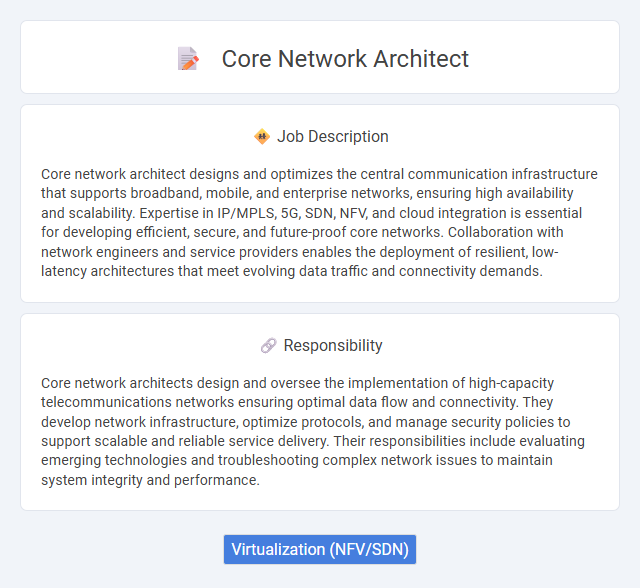 Core Network Architect

Job Description

Core network architect designs and optimizes the central communication infrastructure that supports broadband, mobile, and enterprise networks, ensuring high availability and scalability. Expertise in IP/MPLS, 5G, SDN, NFV, and cloud integration is essential for developing efficient, secure, and future-proof core networks. Collaboration with network engineers and service providers enables the deployment of resilient, low-latency architectures that meet evolving data traffic and connectivity demands.

Responsibility

Core network architects design and oversee the implementation of high-capacity telecommunications networks ensuring optimal data flow and connectivity. They develop network infrastructure, optimize protocols, and manage security policies to support scalable and reliable service delivery. Their responsibilities include evaluating emerging technologies and troubleshooting complex network issues to maintain system integrity and performance.

Virtualization (NFV/SDN)