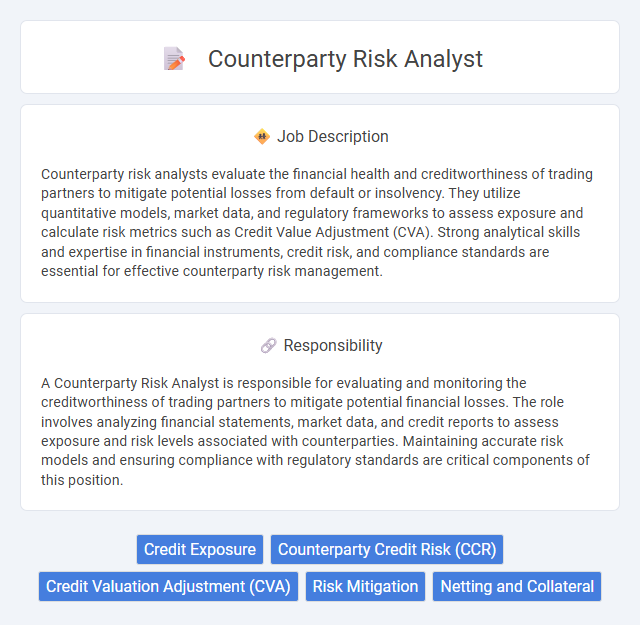 Counterparty Risk Analyst

Job Description

Counterparty risk analysts evaluate the financial health and creditworthiness of trading partners to mitigate potential losses from default or insolvency. They utilize quantitative models, market data, and regulatory frameworks to assess exposure and calculate risk metrics such as Credit Value Adjustment (CVA). Strong analytical skills and expertise in financial instruments, credit risk, and compliance standards are essential for effective counterparty risk management.

Responsibility

A Counterparty Risk Analyst is responsible for evaluating and monitoring the creditworthiness of trading partners to mitigate potential financial losses. The role involves analyzing financial statements, market data, and credit reports to assess exposure and risk levels associated with counterparties. Maintaining accurate risk models and ensuring compliance with regulatory standards are critical components of this position.

Credit Exposure
Counterparty Credit Risk (CCR)
Credit Valuation Adjustment (CVA)
Risk Mitigation
Netting and Collateral