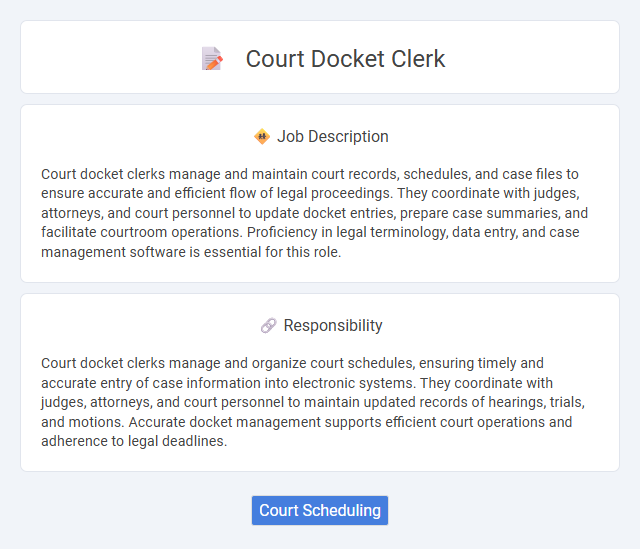 Court Docket Clerk

Job Description

Court docket clerks manage and maintain court records, schedules, and case files to ensure accurate and efficient flow of legal proceedings. They coordinate with judges, attorneys, and court personnel to update docket entries, prepare case summaries, and facilitate courtroom operations. Proficiency in legal terminology, data entry, and case management software is essential for this role.

Responsibility

Court docket clerks manage and organize court schedules, ensuring timely and accurate entry of case information into electronic systems. They coordinate with judges, attorneys, and court personnel to maintain updated records of hearings, trials, and motions. Accurate docket management supports efficient court operations and adherence to legal deadlines.

Court Scheduling