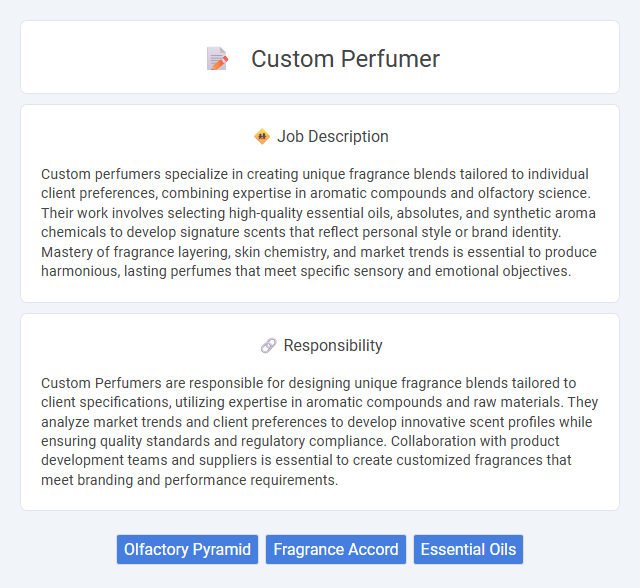 Custom Perfumer

Job Description

Custom perfumers specialize in creating unique fragrance blends tailored to individual client preferences, combining expertise in aromatic compounds and olfactory science. Their work involves selecting high-quality essential oils, absolutes, and synthetic aroma chemicals to develop signature scents that reflect personal style or brand identity. Mastery of fragrance layering, skin chemistry, and market trends is essential to produce harmonious, lasting perfumes that meet specific sensory and emotional objectives.

Responsibility

Custom Perfumers are responsible for designing unique fragrance blends tailored to client specifications, utilizing expertise in aromatic compounds and raw materials. They analyze market trends and client preferences to develop innovative scent profiles while ensuring quality standards and regulatory compliance. Collaboration with product development teams and suppliers is essential to create customized fragrances that meet branding and performance requirements.

Olfactory Pyramid
Fragrance Accord
Essential Oils