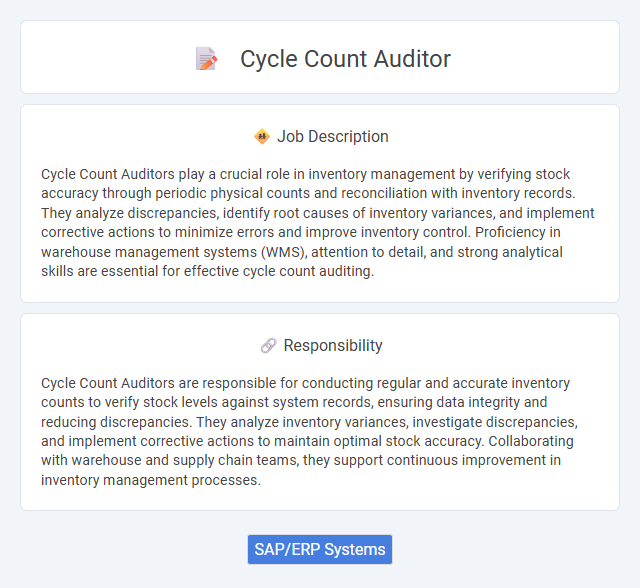 Cycle Count Auditor

Job Description

Cycle Count Auditors play a crucial role in inventory management by verifying stock accuracy through periodic physical counts and reconciliation with inventory records. They analyze discrepancies, identify root causes of inventory variances, and implement corrective actions to minimize errors and improve inventory control. Proficiency in warehouse management systems (WMS), attention to detail, and strong analytical skills are essential for effective cycle count auditing.

Responsibility

Cycle Count Auditors are responsible for conducting regular and accurate inventory counts to verify stock levels against system records, ensuring data integrity and reducing discrepancies. They analyze inventory variances, investigate discrepancies, and implement corrective actions to maintain optimal stock accuracy. Collaborating with warehouse and supply chain teams, they support continuous improvement in inventory management processes.

SAP/ERP Systems