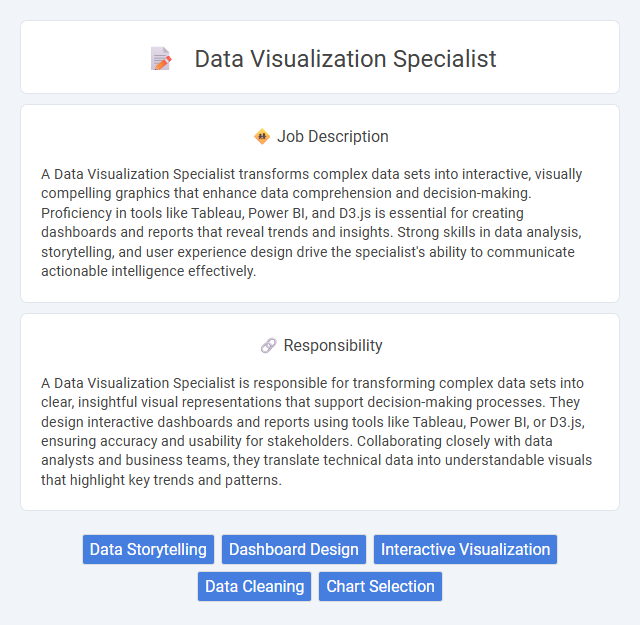 Data Visualization Specialist

Job Description

A Data Visualization Specialist transforms complex data sets into interactive, visually compelling graphics that enhance data comprehension and decision-making. Proficiency in tools like Tableau, Power BI, and D3.js is essential for creating dashboards and reports that reveal trends and insights. Strong skills in data analysis, storytelling, and user experience design drive the specialist's ability to communicate actionable intelligence effectively.

Responsibility

A Data Visualization Specialist is responsible for transforming complex data sets into clear, insightful visual representations that support decision-making processes. They design interactive dashboards and reports using tools like Tableau, Power BI, or D3.js, ensuring accuracy and usability for stakeholders. Collaborating closely with data analysts and business teams, they translate technical data into understandable visuals that highlight key trends and patterns.

Data Storytelling
Dashboard Design
Interactive Visualization
Data Cleaning
Chart Selection