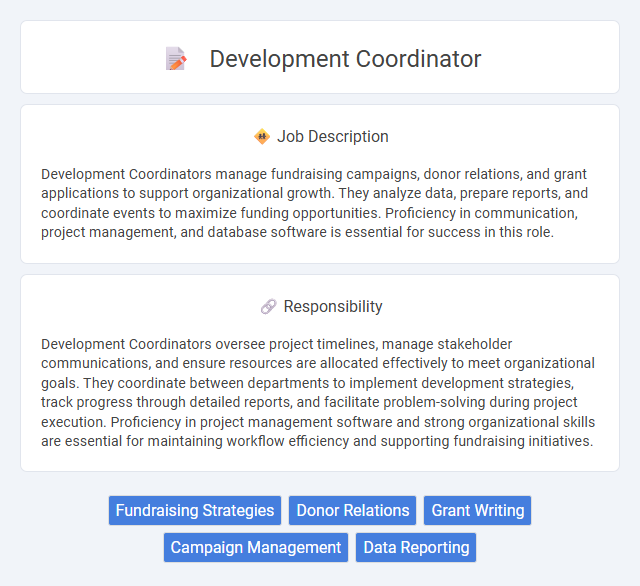 Development Coordinator

Job Description

Development Coordinators manage fundraising campaigns, donor relations, and grant applications to support organizational growth. They analyze data, prepare reports, and coordinate events to maximize funding opportunities. Proficiency in communication, project management, and database software is essential for success in this role.

Responsibility

Development Coordinators oversee project timelines, manage stakeholder communications, and ensure resources are allocated effectively to meet organizational goals. They coordinate between departments to implement development strategies, track progress through detailed reports, and facilitate problem-solving during project execution. Proficiency in project management software and strong organizational skills are essential for maintaining workflow efficiency and supporting fundraising initiatives.

Fundraising Strategies
Donor Relations
Grant Writing
Campaign Management
Data Reporting