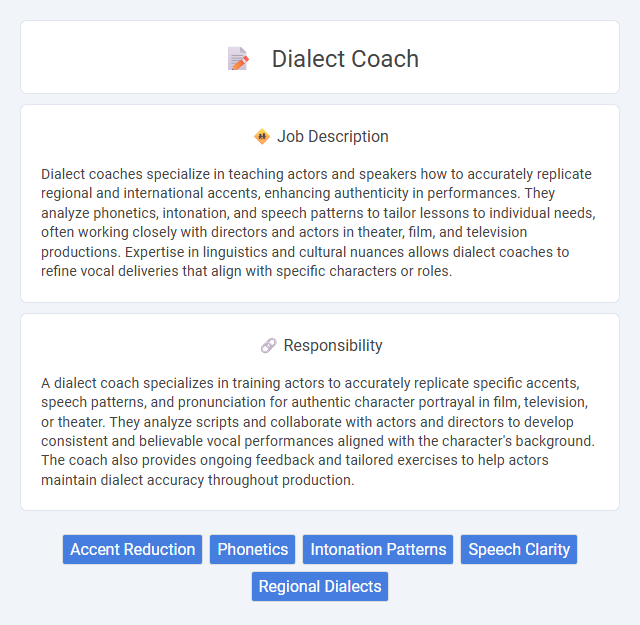 Dialect Coach

Job Description

Dialect coaches specialize in teaching actors and speakers how to accurately replicate regional and international accents, enhancing authenticity in performances. They analyze phonetics, intonation, and speech patterns to tailor lessons to individual needs, often working closely with directors and actors in theater, film, and television productions. Expertise in linguistics and cultural nuances allows dialect coaches to refine vocal deliveries that align with specific characters or roles.

Responsibility

A dialect coach specializes in training actors to accurately replicate specific accents, speech patterns, and pronunciation for authentic character portrayal in film, television, or theater. They analyze scripts and collaborate with actors and directors to develop consistent and believable vocal performances aligned with the character's background. The coach also provides ongoing feedback and tailored exercises to help actors maintain dialect accuracy throughout production.

Accent Reduction
Phonetics
Intonation Patterns
Speech Clarity
Regional Dialects