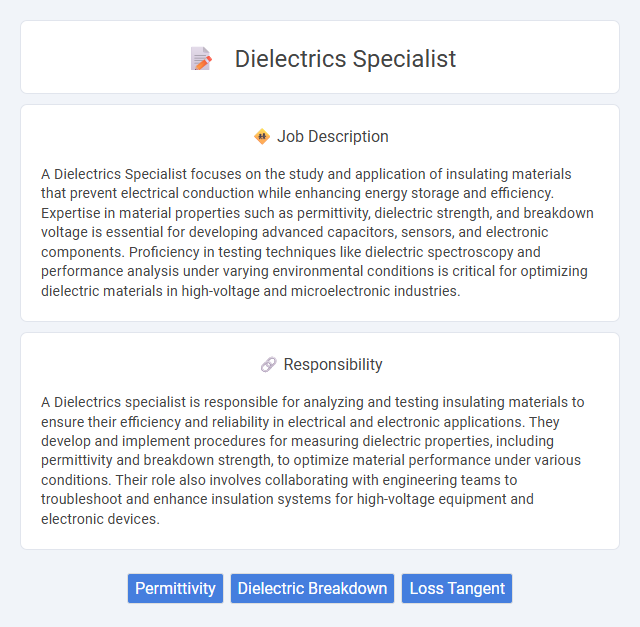 Dielectrics Specialist

Job Description

A Dielectrics Specialist focuses on the study and application of insulating materials that prevent electrical conduction while enhancing energy storage and efficiency. Expertise in material properties such as permittivity, dielectric strength, and breakdown voltage is essential for developing advanced capacitors, sensors, and electronic components. Proficiency in testing techniques like dielectric spectroscopy and performance analysis under varying environmental conditions is critical for optimizing dielectric materials in high-voltage and microelectronic industries.

Responsibility

A Dielectrics specialist is responsible for analyzing and testing insulating materials to ensure their efficiency and reliability in electrical and electronic applications. They develop and implement procedures for measuring dielectric properties, including permittivity and breakdown strength, to optimize material performance under various conditions. Their role also involves collaborating with engineering teams to troubleshoot and enhance insulation systems for high-voltage equipment and electronic devices.

Permittivity
Dielectric Breakdown
Loss Tangent