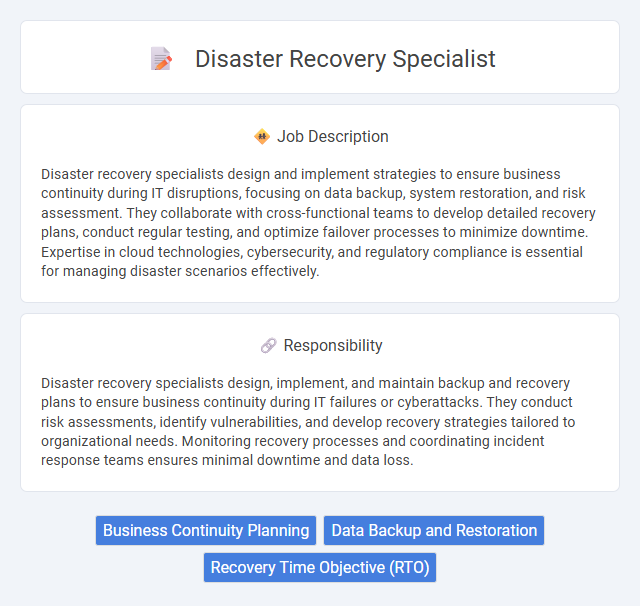 Disaster Recovery Specialist

Job Description

Disaster recovery specialists design and implement strategies to ensure business continuity during IT disruptions, focusing on data backup, system restoration, and risk assessment. They collaborate with cross-functional teams to develop detailed recovery plans, conduct regular testing, and optimize failover processes to minimize downtime. Expertise in cloud technologies, cybersecurity, and regulatory compliance is essential for managing disaster scenarios effectively.

Responsibility

Disaster recovery specialists design, implement, and maintain backup and recovery plans to ensure business continuity during IT failures or cyberattacks. They conduct risk assessments, identify vulnerabilities, and develop recovery strategies tailored to organizational needs. Monitoring recovery processes and coordinating incident response teams ensures minimal downtime and data loss.

Business Continuity Planning

Data Backup and Restoration

Recovery Time Objective (RTO)