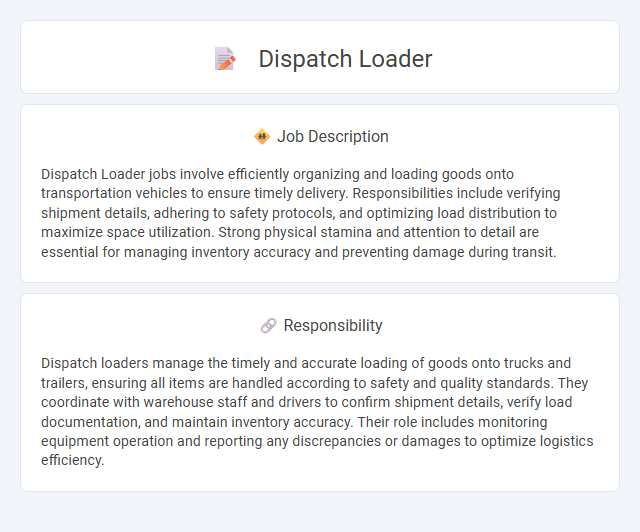 Dispatch Loader

Job Description

Dispatch Loader jobs involve efficiently organizing and loading goods onto transportation vehicles to ensure timely delivery. Responsibilities include verifying shipment details, adhering to safety protocols, and optimizing load distribution to maximize space utilization. Strong physical stamina and attention to detail are essential for managing inventory accuracy and preventing damage during transit.

Responsibility

Dispatch loaders manage the timely and accurate loading of goods onto trucks and trailers, ensuring all items are handled according to safety and quality standards. They coordinate with warehouse staff and drivers to confirm shipment details, verify load documentation, and maintain inventory accuracy. Their role includes monitoring equipment operation and reporting any discrepancies or damages to optimize logistics efficiency.