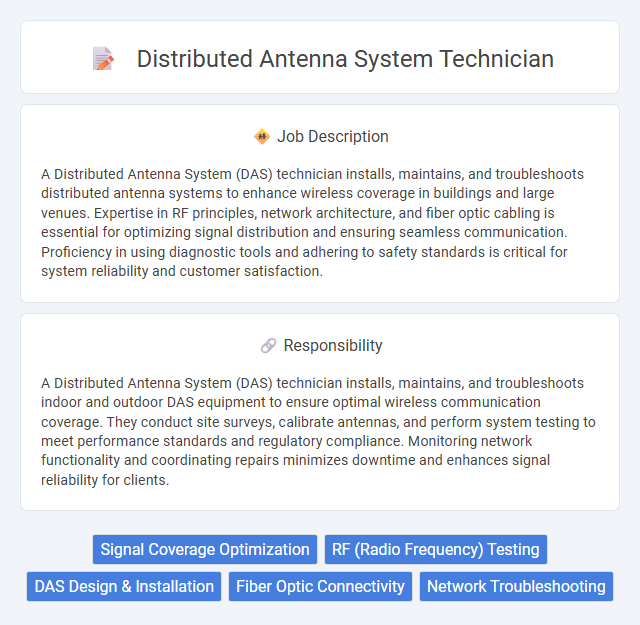 Distributed Antenna System Technician

Job Description

A Distributed Antenna System (DAS) technician installs, maintains, and troubleshoots distributed antenna systems to enhance wireless coverage in buildings and large venues. Expertise in RF principles, network architecture, and fiber optic cabling is essential for optimizing signal distribution and ensuring seamless communication. Proficiency in using diagnostic tools and adhering to safety standards is critical for system reliability and customer satisfaction.

Responsibility

A Distributed Antenna System (DAS) technician installs, maintains, and troubleshoots indoor and outdoor DAS equipment to ensure optimal wireless communication coverage. They conduct site surveys, calibrate antennas, and perform system testing to meet performance standards and regulatory compliance. Monitoring network functionality and coordinating repairs minimizes downtime and enhances signal reliability for clients.

Signal Coverage Optimization
RF (Radio Frequency) Testing
DAS Design & Installation
Fiber Optic Connectivity
Network Troubleshooting