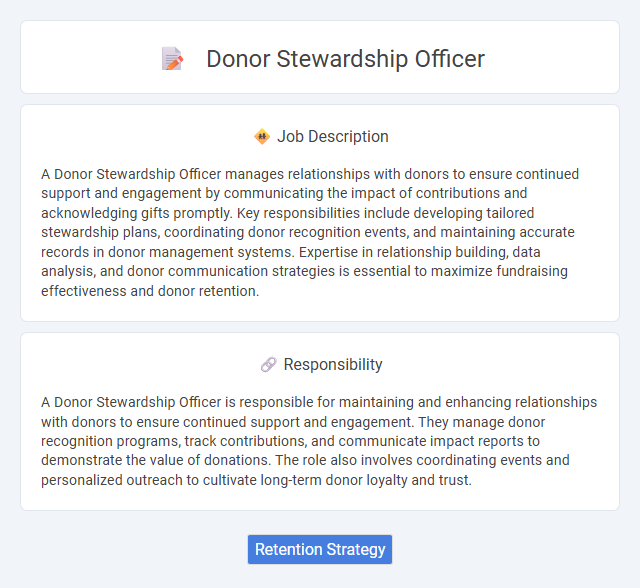 Donor Stewardship Officer

Job Description

A Donor Stewardship Officer manages relationships with donors to ensure continued support and engagement by communicating the impact of contributions and acknowledging gifts promptly. Key responsibilities include developing tailored stewardship plans, coordinating donor recognition events, and maintaining accurate records in donor management systems. Expertise in relationship building, data analysis, and donor communication strategies is essential to maximize fundraising effectiveness and donor retention.

Responsibility

A Donor Stewardship Officer is responsible for maintaining and enhancing relationships with donors to ensure continued support and engagement. They manage donor recognition programs, track contributions, and communicate impact reports to demonstrate the value of donations. The role also involves coordinating events and personalized outreach to cultivate long-term donor loyalty and trust.

Retention Strategy