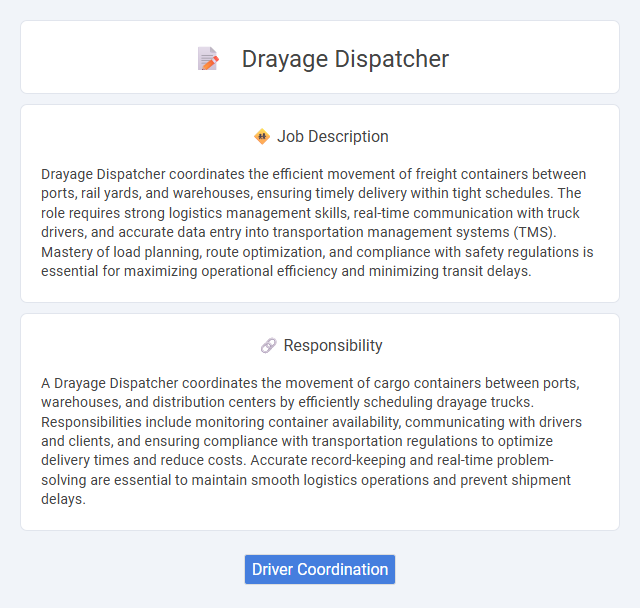 Drayage Dispatcher

Job Description

Drayage Dispatcher coordinates the efficient movement of freight containers between ports, rail yards, and warehouses, ensuring timely delivery within tight schedules. The role requires strong logistics management skills, real-time communication with truck drivers, and accurate data entry into transportation management systems (TMS). Mastery of load planning, route optimization, and compliance with safety regulations is essential for maximizing operational efficiency and minimizing transit delays.

Responsibility

A Drayage Dispatcher coordinates the movement of cargo containers between ports, warehouses, and distribution centers by efficiently scheduling drayage trucks. Responsibilities include monitoring container availability, communicating with drivers and clients, and ensuring compliance with transportation regulations to optimize delivery times and reduce costs. Accurate record-keeping and real-time problem-solving are essential to maintain smooth logistics operations and prevent shipment delays.

Driver Coordination