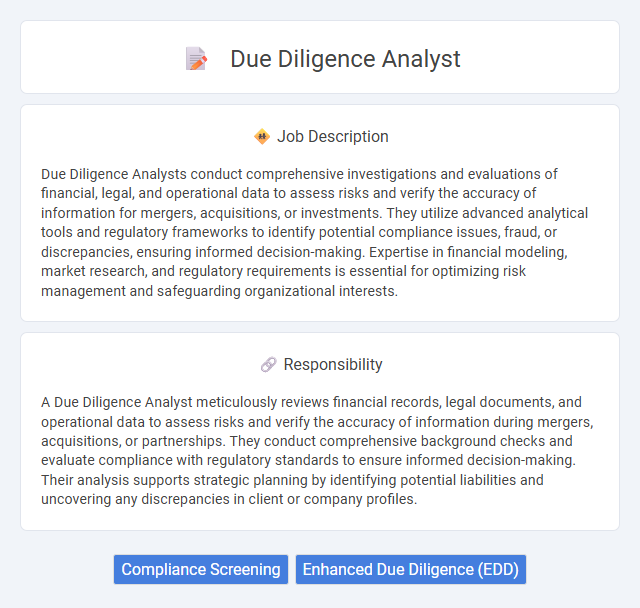 Due Diligence Analyst

Job Description

Due Diligence Analysts conduct comprehensive investigations and evaluations of financial, legal, and operational data to assess risks and verify the accuracy of information for mergers, acquisitions, or investments. They utilize advanced analytical tools and regulatory frameworks to identify potential compliance issues, fraud, or discrepancies, ensuring informed decision-making. Expertise in financial modeling, market research, and regulatory requirements is essential for optimizing risk management and safeguarding organizational interests.

Responsibility

A Due Diligence Analyst meticulously reviews financial records, legal documents, and operational data to assess risks and verify the accuracy of information during mergers, acquisitions, or partnerships. They conduct comprehensive background checks and evaluate compliance with regulatory standards to ensure informed decision-making. Their analysis supports strategic planning by identifying potential liabilities and uncovering any discrepancies in client or company profiles.

Compliance Screening

Enhanced Due Diligence (EDD)