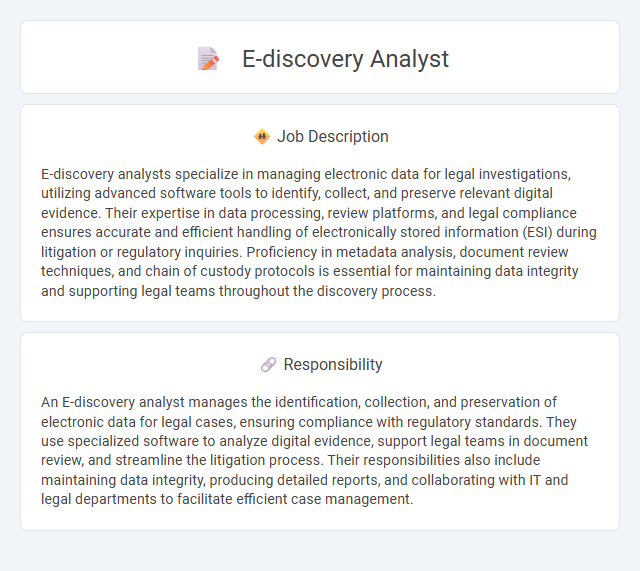 E-discovery Analyst

Job Description

E-discovery analysts specialize in managing electronic data for legal investigations, utilizing advanced software tools to identify, collect, and preserve relevant digital evidence. Their expertise in data processing, review platforms, and legal compliance ensures accurate and efficient handling of electronically stored information (ESI) during litigation or regulatory inquiries. Proficiency in metadata analysis, document review techniques, and chain of custody protocols is essential for maintaining data integrity and supporting legal teams throughout the discovery process.

Responsibility

An E-discovery analyst manages the identification, collection, and preservation of electronic data for legal cases, ensuring compliance with regulatory standards. They use specialized software to analyze digital evidence, support legal teams in document review, and streamline the litigation process. Their responsibilities also include maintaining data integrity, producing detailed reports, and collaborating with IT and legal departments to facilitate efficient case management.