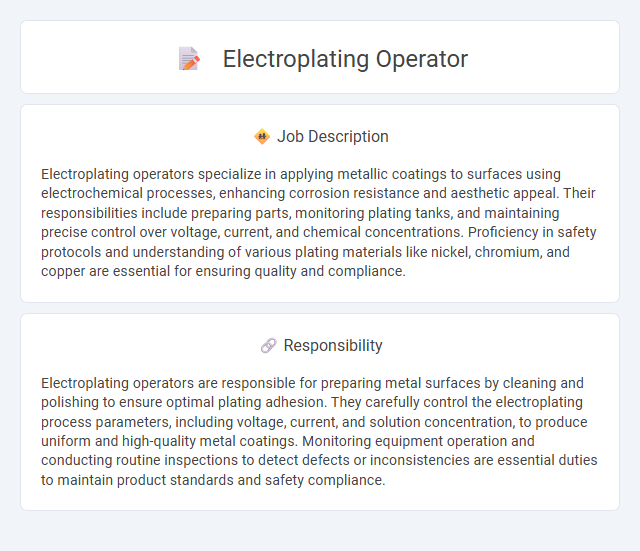 Electroplating Operator

Job Description

Electroplating operators specialize in applying metallic coatings to surfaces using electrochemical processes, enhancing corrosion resistance and aesthetic appeal. Their responsibilities include preparing parts, monitoring plating tanks, and maintaining precise control over voltage, current, and chemical concentrations. Proficiency in safety protocols and understanding of various plating materials like nickel, chromium, and copper are essential for ensuring quality and compliance.

Responsibility

Electroplating operators are responsible for preparing metal surfaces by cleaning and polishing to ensure optimal plating adhesion. They carefully control the electroplating process parameters, including voltage, current, and solution concentration, to produce uniform and high-quality metal coatings. Monitoring equipment operation and conducting routine inspections to detect defects or inconsistencies are essential duties to maintain product standards and safety compliance.