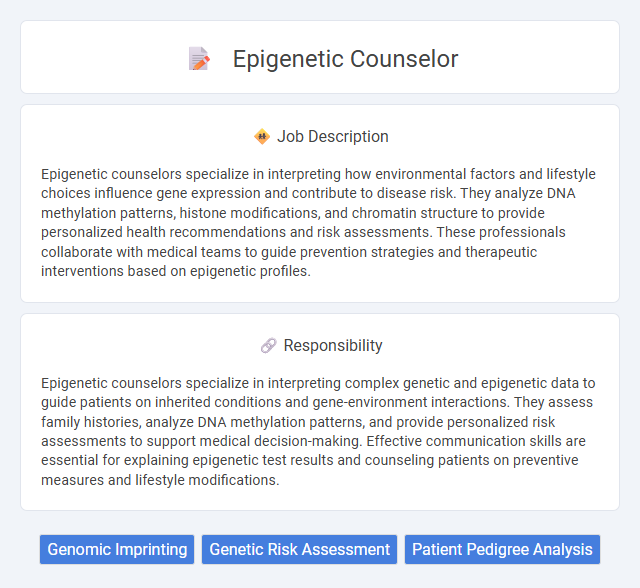 Epigenetic Counselor

Job Description

Epigenetic counselors specialize in interpreting how environmental factors and lifestyle choices influence gene expression and contribute to disease risk. They analyze DNA methylation patterns, histone modifications, and chromatin structure to provide personalized health recommendations and risk assessments. These professionals collaborate with medical teams to guide prevention strategies and therapeutic interventions based on epigenetic profiles.

Responsibility

Epigenetic counselors specialize in interpreting complex genetic and epigenetic data to guide patients on inherited conditions and gene-environment interactions. They assess family histories, analyze DNA methylation patterns, and provide personalized risk assessments to support medical decision-making. Effective communication skills are essential for explaining epigenetic test results and counseling patients on preventive measures and lifestyle modifications.

Genomic Imprinting
Genetic Risk Assessment
Patient Pedigree Analysis