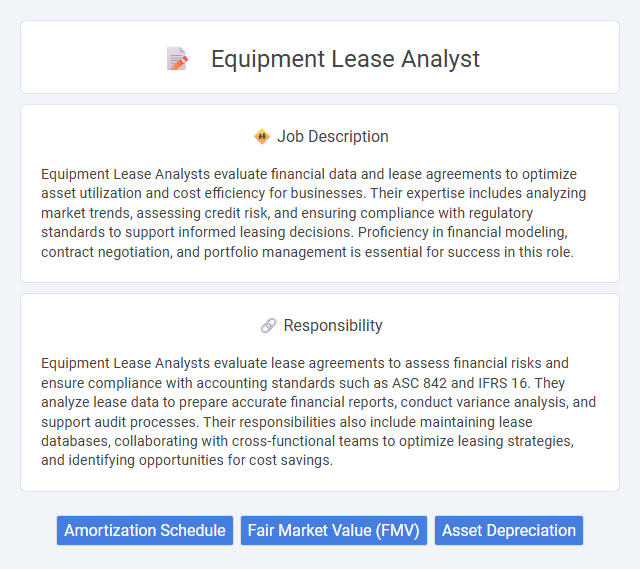 Equipment Lease Analyst

Job Description

Equipment Lease Analysts evaluate financial data and lease agreements to optimize asset utilization and cost efficiency for businesses. Their expertise includes analyzing market trends, assessing credit risk, and ensuring compliance with regulatory standards to support informed leasing decisions. Proficiency in financial modeling, contract negotiation, and portfolio management is essential for success in this role.

Responsibility

Equipment Lease Analysts evaluate lease agreements to assess financial risks and ensure compliance with accounting standards such as ASC 842 and IFRS 16. They analyze lease data to prepare accurate financial reports, conduct variance analysis, and support audit processes. Their responsibilities also include maintaining lease databases, collaborating with cross-functional teams to optimize leasing strategies, and identifying opportunities for cost savings.

Amortization Schedule
Fair Market Value (FMV)
Asset Depreciation