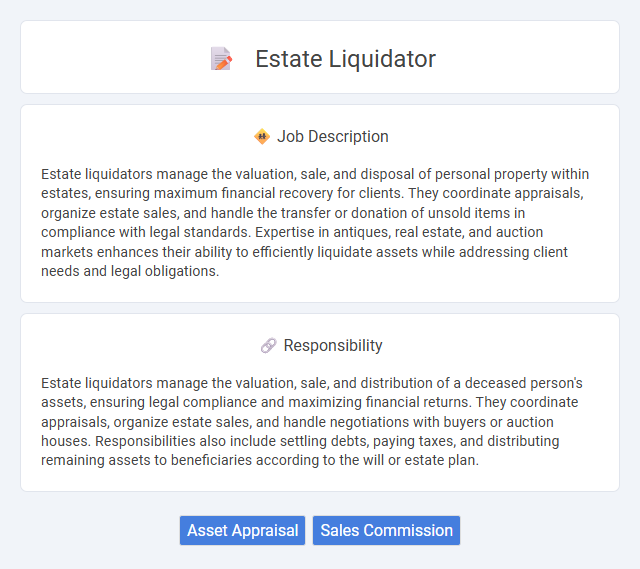 Estate Liquidator

Job Description

Estate liquidators manage the valuation, sale, and disposal of personal property within estates, ensuring maximum financial recovery for clients. They coordinate appraisals, organize estate sales, and handle the transfer or donation of unsold items in compliance with legal standards. Expertise in antiques, real estate, and auction markets enhances their ability to efficiently liquidate assets while addressing client needs and legal obligations.

Responsibility

Estate liquidators manage the valuation, sale, and distribution of a deceased person's assets, ensuring legal compliance and maximizing financial returns. They coordinate appraisals, organize estate sales, and handle negotiations with buyers or auction houses. Responsibilities also include settling debts, paying taxes, and distributing remaining assets to beneficiaries according to the will or estate plan.

Asset Appraisal

Sales Commission