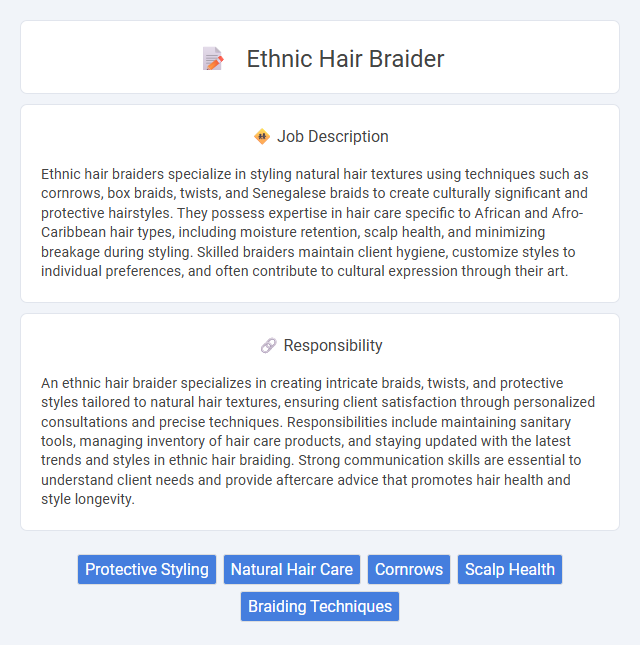 Ethnic Hair Braider

Job Description

Ethnic hair braiders specialize in styling natural hair textures using techniques such as cornrows, box braids, twists, and Senegalese braids to create culturally significant and protective hairstyles. They possess expertise in hair care specific to African and Afro-Caribbean hair types, including moisture retention, scalp health, and minimizing breakage during styling. Skilled braiders maintain client hygiene, customize styles to individual preferences, and often contribute to cultural expression through their art.

Responsibility

An ethnic hair braider specializes in creating intricate braids, twists, and protective styles tailored to natural hair textures, ensuring client satisfaction through personalized consultations and precise techniques. Responsibilities include maintaining sanitary tools, managing inventory of hair care products, and staying updated with the latest trends and styles in ethnic hair braiding. Strong communication skills are essential to understand client needs and provide aftercare advice that promotes hair health and style longevity.

Protective Styling
Natural Hair Care
Cornrows
Scalp Health
Braiding Techniques