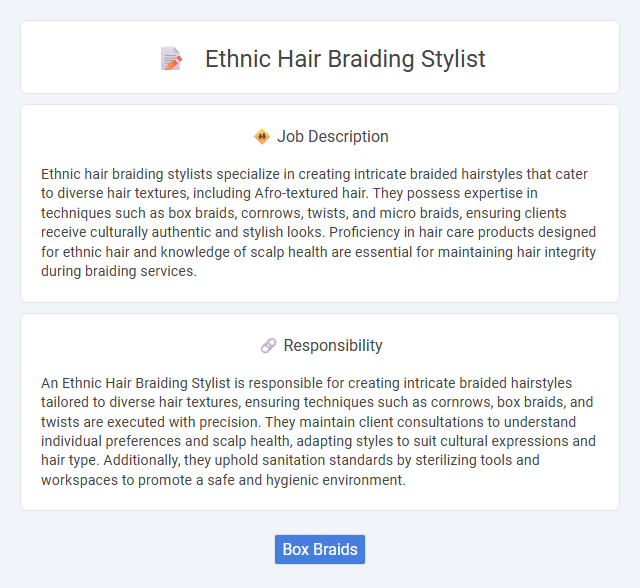 Ethnic Hair Braiding Stylist

Job Description

Ethnic hair braiding stylists specialize in creating intricate braided hairstyles that cater to diverse hair textures, including Afro-textured hair. They possess expertise in techniques such as box braids, cornrows, twists, and micro braids, ensuring clients receive culturally authentic and stylish looks. Proficiency in hair care products designed for ethnic hair and knowledge of scalp health are essential for maintaining hair integrity during braiding services.

Responsibility

An Ethnic Hair Braiding Stylist is responsible for creating intricate braided hairstyles tailored to diverse hair textures, ensuring techniques such as cornrows, box braids, and twists are executed with precision. They maintain client consultations to understand individual preferences and scalp health, adapting styles to suit cultural expressions and hair type. Additionally, they uphold sanitation standards by sterilizing tools and workspaces to promote a safe and hygienic environment.

Box Braids