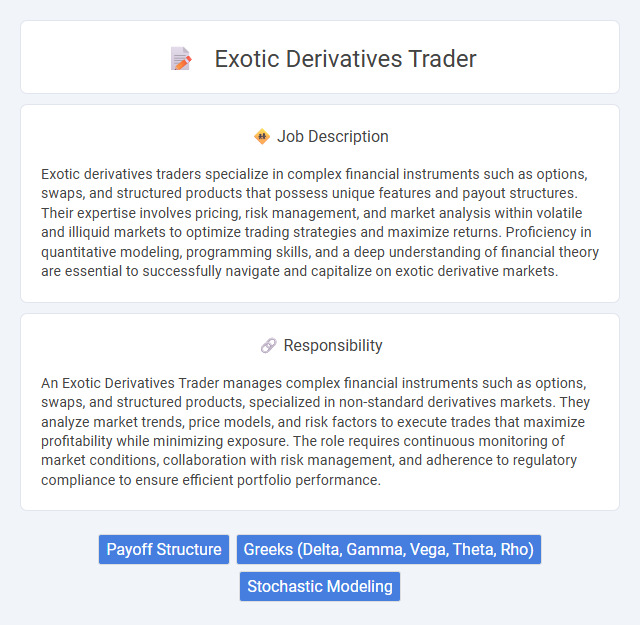 Exotic Derivatives Trader

Job Description

Exotic derivatives traders specialize in complex financial instruments such as options, swaps, and structured products that possess unique features and payout structures. Their expertise involves pricing, risk management, and market analysis within volatile and illiquid markets to optimize trading strategies and maximize returns. Proficiency in quantitative modeling, programming skills, and a deep understanding of financial theory are essential to successfully navigate and capitalize on exotic derivative markets.

Responsibility

An Exotic Derivatives Trader manages complex financial instruments such as options, swaps, and structured products, specialized in non-standard derivatives markets. They analyze market trends, price models, and risk factors to execute trades that maximize profitability while minimizing exposure. The role requires continuous monitoring of market conditions, collaboration with risk management, and adherence to regulatory compliance to ensure efficient portfolio performance.

Payoff Structure

Greeks (Delta, Gamma, Vega, Theta, Rho)

Stochastic Modeling