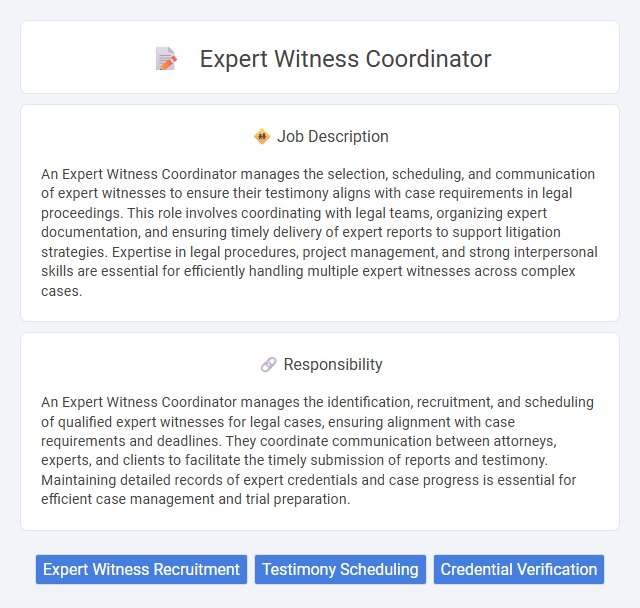 Expert Witness Coordinator

Job Description

An Expert Witness Coordinator manages the selection, scheduling, and communication of expert witnesses to ensure their testimony aligns with case requirements in legal proceedings. This role involves coordinating with legal teams, organizing expert documentation, and ensuring timely delivery of expert reports to support litigation strategies. Expertise in legal procedures, project management, and strong interpersonal skills are essential for efficiently handling multiple expert witnesses across complex cases.

Responsibility

An Expert Witness Coordinator manages the identification, recruitment, and scheduling of qualified expert witnesses for legal cases, ensuring alignment with case requirements and deadlines. They coordinate communication between attorneys, experts, and clients to facilitate the timely submission of reports and testimony. Maintaining detailed records of expert credentials and case progress is essential for efficient case management and trial preparation.

Expert Witness Recruitment
Testimony Scheduling
Credential Verification