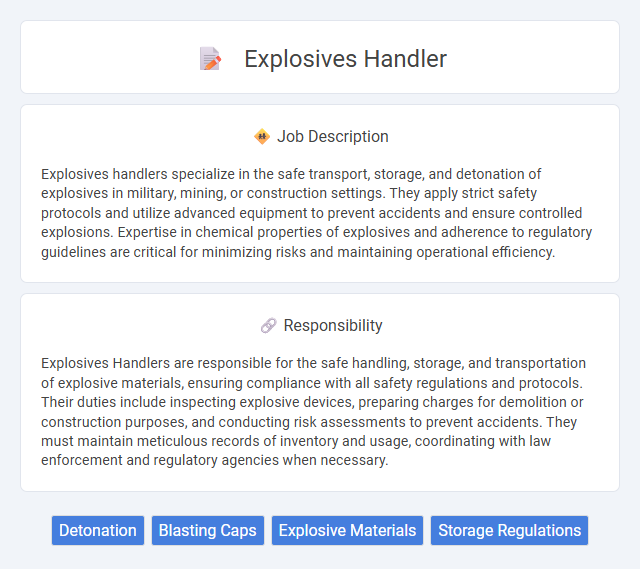 Explosives Handler

Job Description

Explosives handlers specialize in the safe transport, storage, and detonation of explosives in military, mining, or construction settings. They apply strict safety protocols and utilize advanced equipment to prevent accidents and ensure controlled explosions. Expertise in chemical properties of explosives and adherence to regulatory guidelines are critical for minimizing risks and maintaining operational efficiency.

Responsibility

Explosives Handlers are responsible for the safe handling, storage, and transportation of explosive materials, ensuring compliance with all safety regulations and protocols. Their duties include inspecting explosive devices, preparing charges for demolition or construction purposes, and conducting risk assessments to prevent accidents. They must maintain meticulous records of inventory and usage, coordinating with law enforcement and regulatory agencies when necessary.

Detonation
Blasting Caps
Explosive Materials
Storage Regulations