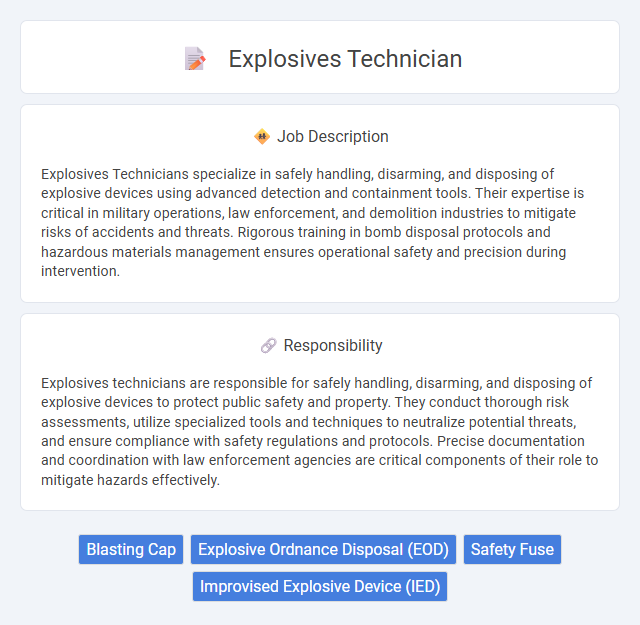 Explosives Technician

Job Description

Explosives Technicians specialize in safely handling, disarming, and disposing of explosive devices using advanced detection and containment tools. Their expertise is critical in military operations, law enforcement, and demolition industries to mitigate risks of accidents and threats. Rigorous training in bomb disposal protocols and hazardous materials management ensures operational safety and precision during intervention.

Responsibility

Explosives technicians are responsible for safely handling, disarming, and disposing of explosive devices to protect public safety and property. They conduct thorough risk assessments, utilize specialized tools and techniques to neutralize potential threats, and ensure compliance with safety regulations and protocols. Precise documentation and coordination with law enforcement agencies are critical components of their role to mitigate hazards effectively.

Blasting Cap
Explosive Ordnance Disposal (EOD)
Safety Fuse
Improvised Explosive Device (IED)