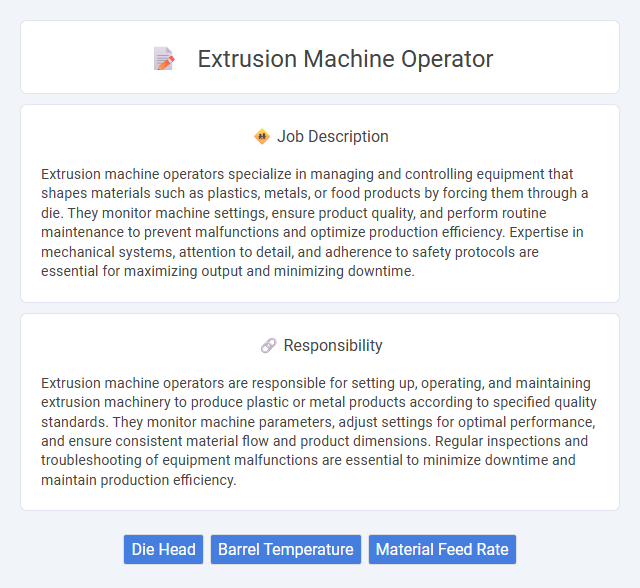 Extrusion Machine Operator

Job Description

Extrusion machine operators specialize in managing and controlling equipment that shapes materials such as plastics, metals, or food products by forcing them through a die. They monitor machine settings, ensure product quality, and perform routine maintenance to prevent malfunctions and optimize production efficiency. Expertise in mechanical systems, attention to detail, and adherence to safety protocols are essential for maximizing output and minimizing downtime.

Responsibility

Extrusion machine operators are responsible for setting up, operating, and maintaining extrusion machinery to produce plastic or metal products according to specified quality standards. They monitor machine parameters, adjust settings for optimal performance, and ensure consistent material flow and product dimensions. Regular inspections and troubleshooting of equipment malfunctions are essential to minimize downtime and maintain production efficiency.

Die Head

Barrel Temperature

Material Feed Rate