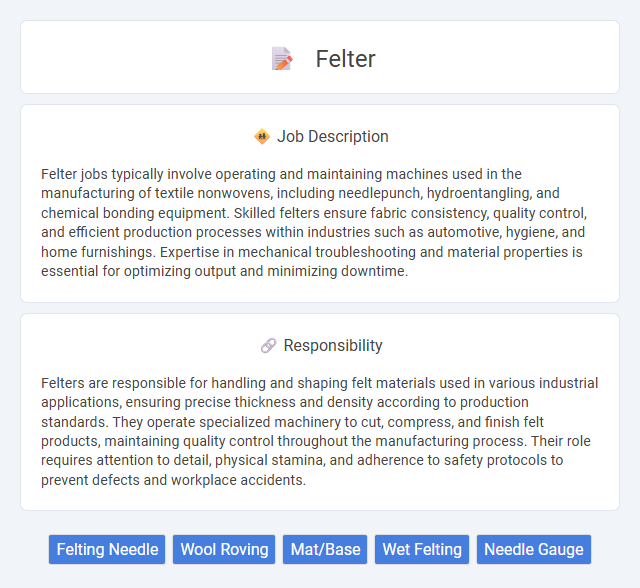 Felter

Job Description

Felter jobs typically involve operating and maintaining machines used in the manufacturing of textile nonwovens, including needlepunch, hydroentangling, and chemical bonding equipment. Skilled felters ensure fabric consistency, quality control, and efficient production processes within industries such as automotive, hygiene, and home furnishings. Expertise in mechanical troubleshooting and material properties is essential for optimizing output and minimizing downtime.

Responsibility

Felters are responsible for handling and shaping felt materials used in various industrial applications, ensuring precise thickness and density according to production standards. They operate specialized machinery to cut, compress, and finish felt products, maintaining quality control throughout the manufacturing process. Their role requires attention to detail, physical stamina, and adherence to safety protocols to prevent defects and workplace accidents.

Felting Needle
Wool Roving
Mat/Base
Wet Felting
Needle Gauge