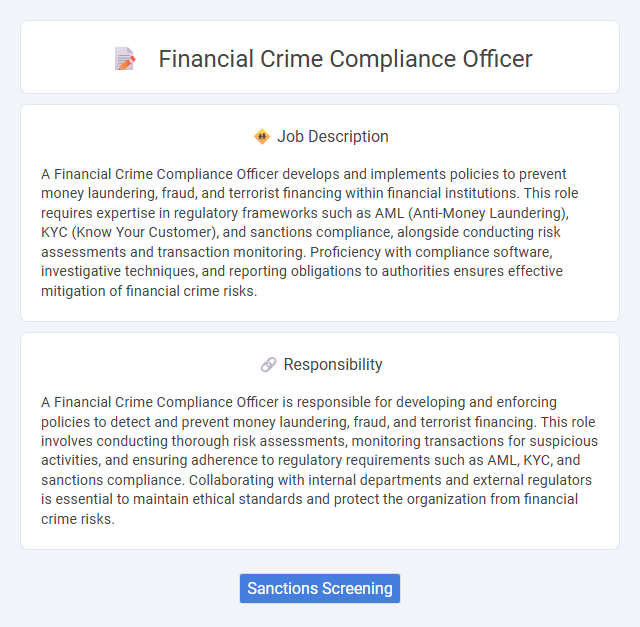 Financial Crime Compliance Officer

Job Description

A Financial Crime Compliance Officer develops and implements policies to prevent money laundering, fraud, and terrorist financing within financial institutions. This role requires expertise in regulatory frameworks such as AML (Anti-Money Laundering), KYC (Know Your Customer), and sanctions compliance, alongside conducting risk assessments and transaction monitoring. Proficiency with compliance software, investigative techniques, and reporting obligations to authorities ensures effective mitigation of financial crime risks.

Responsibility

A Financial Crime Compliance Officer is responsible for developing and enforcing policies to detect and prevent money laundering, fraud, and terrorist financing. This role involves conducting thorough risk assessments, monitoring transactions for suspicious activities, and ensuring adherence to regulatory requirements such as AML, KYC, and sanctions compliance. Collaborating with internal departments and external regulators is essential to maintain ethical standards and protect the organization from financial crime risks.

Sanctions Screening