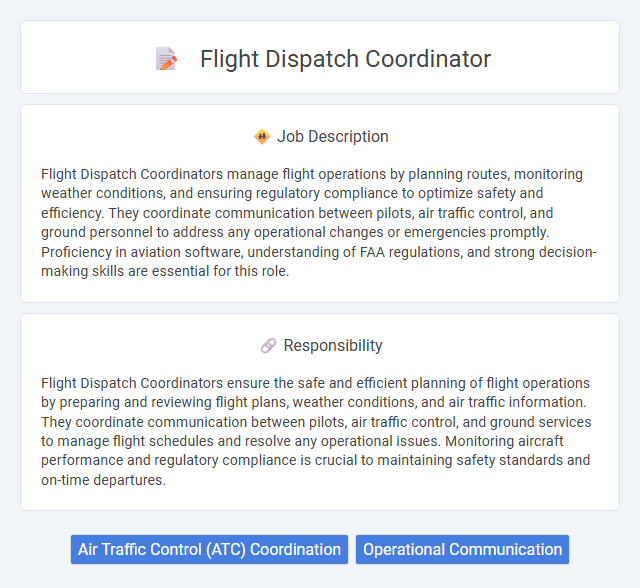 Flight Dispatch Coordinator

Job Description

Flight Dispatch Coordinators manage flight operations by planning routes, monitoring weather conditions, and ensuring regulatory compliance to optimize safety and efficiency. They coordinate communication between pilots, air traffic control, and ground personnel to address any operational changes or emergencies promptly. Proficiency in aviation software, understanding of FAA regulations, and strong decision-making skills are essential for this role.

Responsibility

Flight Dispatch Coordinators ensure the safe and efficient planning of flight operations by preparing and reviewing flight plans, weather conditions, and air traffic information. They coordinate communication between pilots, air traffic control, and ground services to manage flight schedules and resolve any operational issues. Monitoring aircraft performance and regulatory compliance is crucial to maintaining safety standards and on-time departures.

Air Traffic Control (ATC) Coordination

Operational Communication