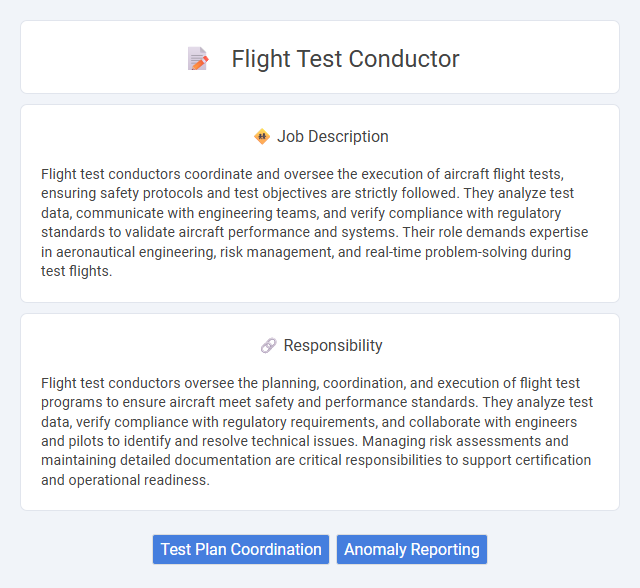 Flight Test Conductor

Job Description

Flight test conductors coordinate and oversee the execution of aircraft flight tests, ensuring safety protocols and test objectives are strictly followed. They analyze test data, communicate with engineering teams, and verify compliance with regulatory standards to validate aircraft performance and systems. Their role demands expertise in aeronautical engineering, risk management, and real-time problem-solving during test flights.

Responsibility

Flight test conductors oversee the planning, coordination, and execution of flight test programs to ensure aircraft meet safety and performance standards. They analyze test data, verify compliance with regulatory requirements, and collaborate with engineers and pilots to identify and resolve technical issues. Managing risk assessments and maintaining detailed documentation are critical responsibilities to support certification and operational readiness.

Test Plan Coordination

Anomaly Reporting